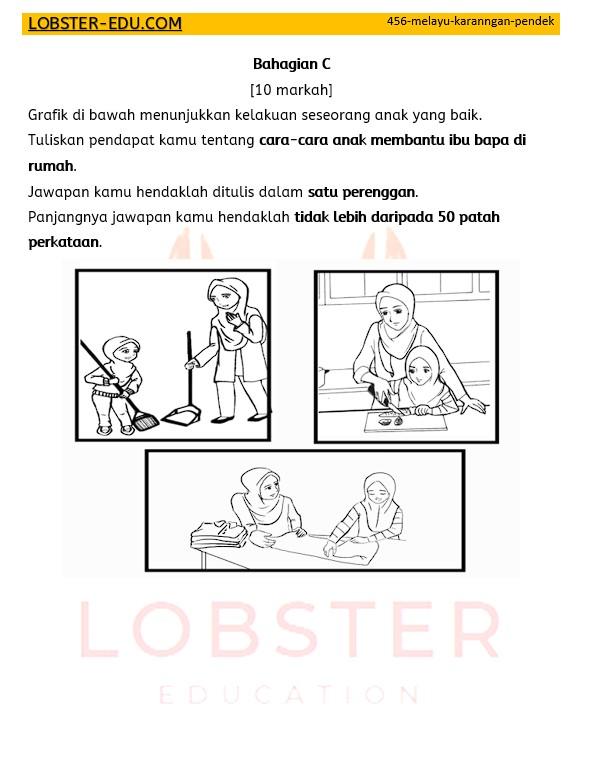 LOBSTER-EDU.COM

456-melayu-karanngan-pendek

Bahagian C

[10 markah]

Grafik di bawah menunjukkan kelakuan seseorang anak yang baik.

Tuliskan pendapat kamu tentang cara-cara anak membantu ibu bapa di rumah.

Jawapan kamu hendaklah ditulis dalam satu perenggan.

Panjangnya jawapan kamu hendaklah tidak lebih daripada 50 patah perkataan.

LOBSTER

EDUCATION