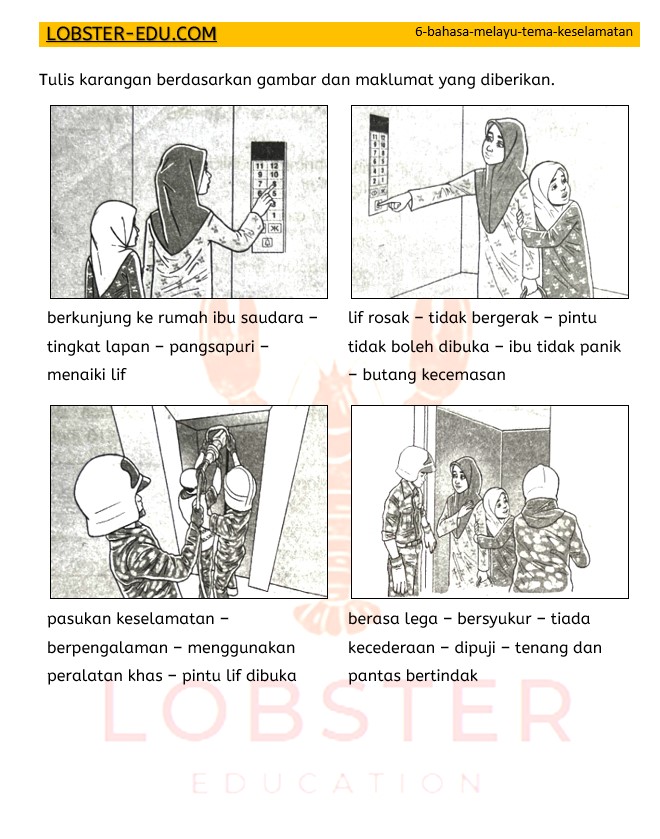 LOBSTER-EDU.COM

6-bahasa-melayu-tema-keselamatan

Tulis karangan berdasarkan gambar dan maklumat yang diberikan.

11 12
9 10
7 8

berkunjung ke rumah ibu saudara – tingkat lapan – pangsapuri – menaiki lif

lif rosak – tidak bergerak – pintu tidak boleh dibuka – ibu tidak panik – butang kecemasan

pasukan keselamatan – berpengalaman – menggunakan peralatan khas – pintu lif dibuka

berasa lega – bersyukur – tiada kecederaan – dipuji – tenang dan pantas bertindak

LOBSTER
EDUCATION