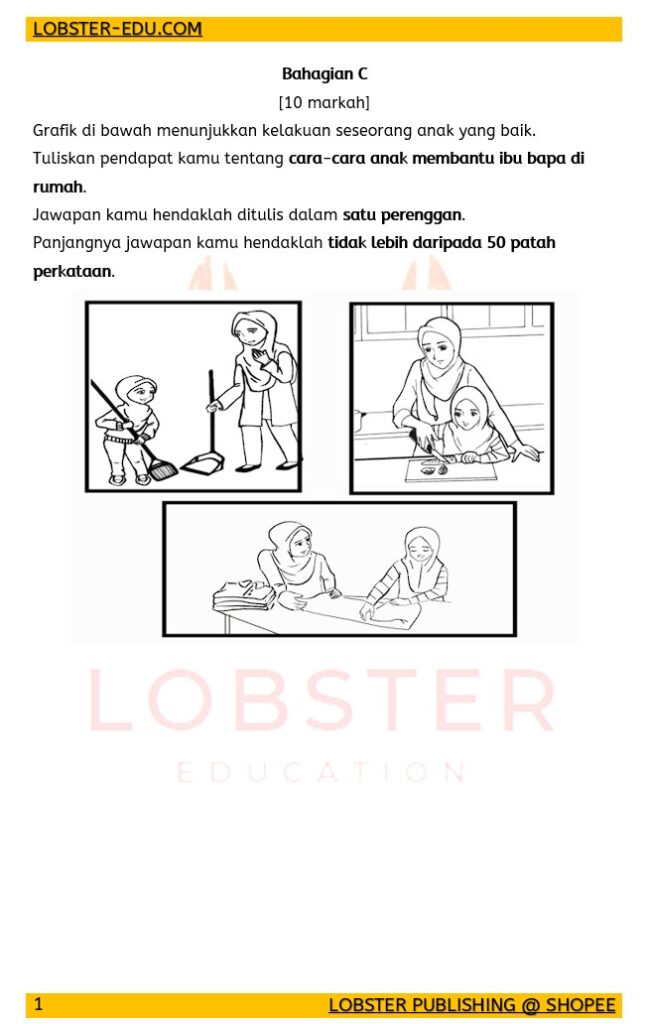 LOBSTER-EDU.COM

Bahagian C
[10 markah]

Grafik di bawah menunjukkan kelakuan seseorang anak yang baik.
Tuliskan pendapat kamu tentang cara-cara anak membantu ibu bapa di rumah.
Jawapan kamu hendaklah ditulis dalam satu perenggan.
Panjangnya jawapan kamu hendaklah tidak lebih daripada 50 patah perkataan.

LOBSTER
EDUCATION

1 LOBSTER PUBLISHING @ SHOPEE